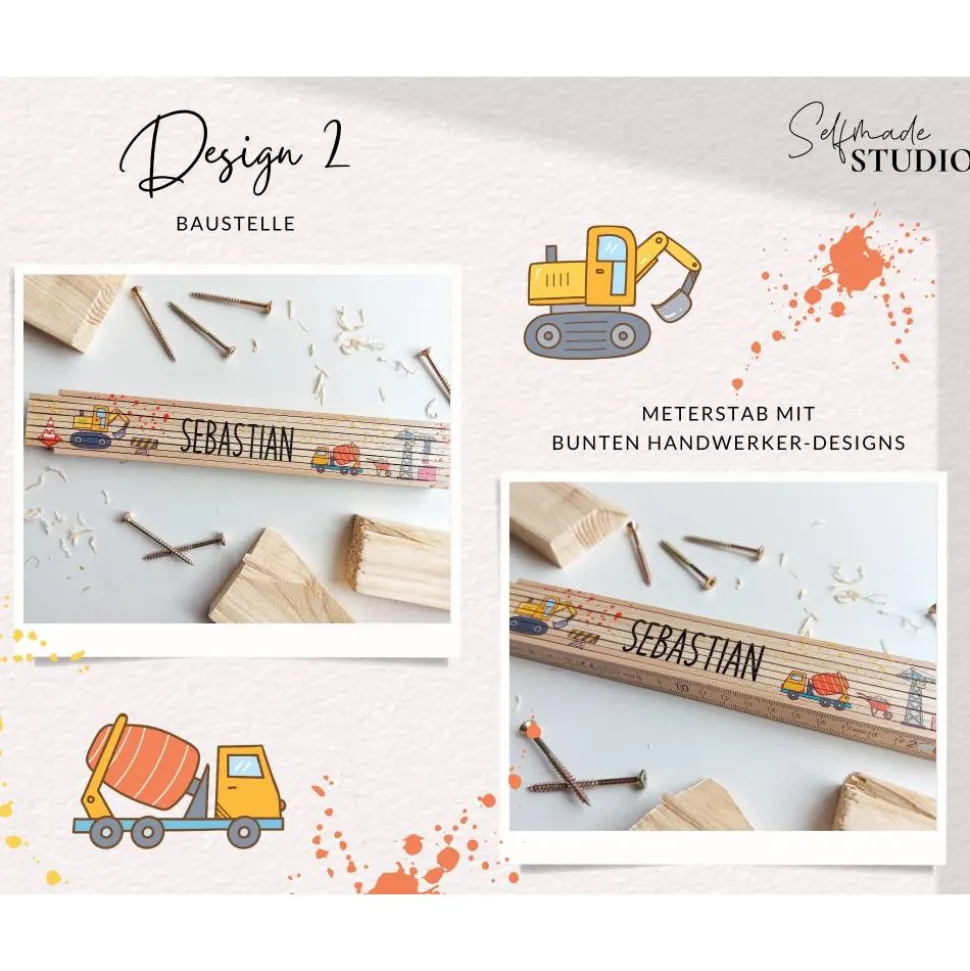 Design 2
BAUSTELLE

Selfmade
STUDIO

SEBASTIAN

METERSTAB MIT
BUNTEN HANDWERKER-DESIGNS

SEBASTIAN
10