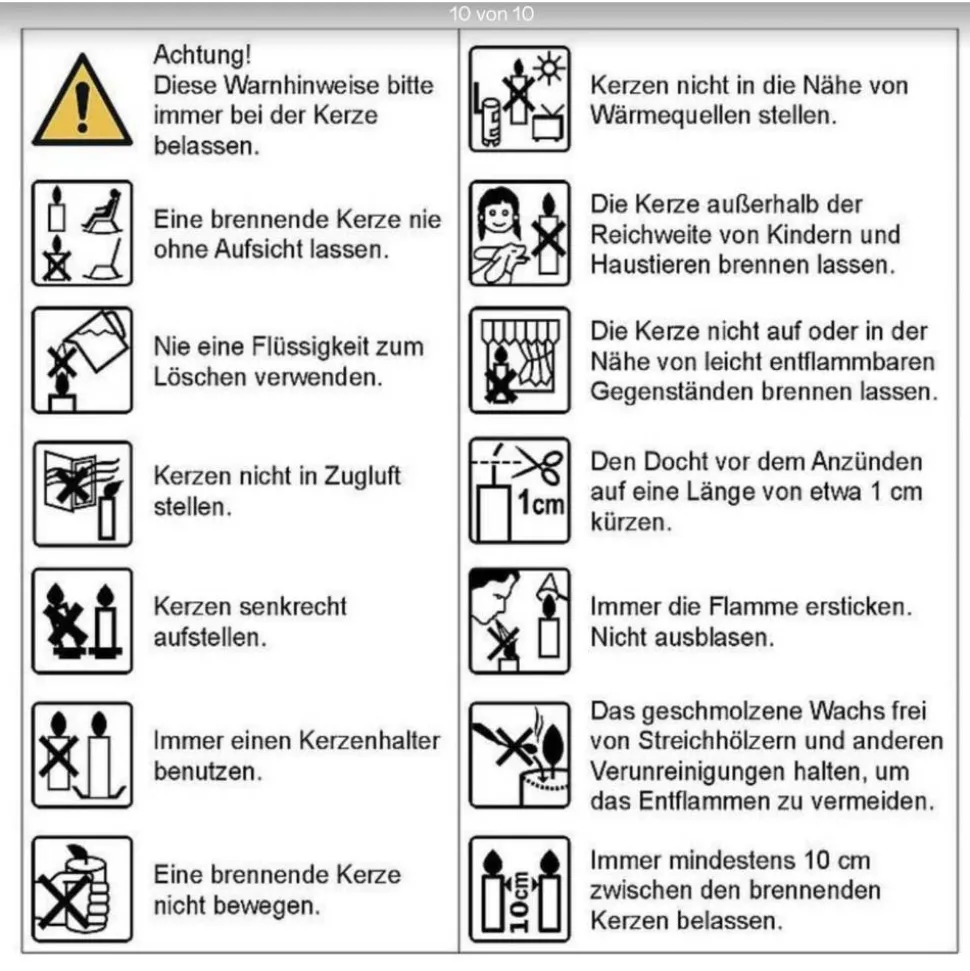 10 von 10

Achtung!
Diese Warnhinweise bitte immer bei der Kerze belassen.

Eine brennende Kerze nie ohne Aufsicht lassen.

Nie eine Flüssigkeit zum Löschen verwenden.

Kerzen nicht in Zugluft stellen.

Kerzen senkrecht aufstellen.

Immer einen Kerzenhalter benutzen.

Eine brennende Kerze nicht bewegen.

Kerzen nicht in die Nähe von Wärmequellen stellen.

Die Kerze außerhalb der Reichweite von Kindern und Haustieren brennen lassen.

Die Kerze nicht auf oder in der Nähe von leicht entflammbaren Gegenständen brennen lassen.

1cm

Den Docht vor dem Anzünden auf eine Länge von etwa 1 cm kürzen.

Immer die Flamme ersticken. Nicht ausblasen.

Das geschmolzene Wachs frei von Streichhölzern und anderen Verunreinigungen halten, um das Entflammen zu vermeiden.

10cm

Immer mindestens 10 cm zwischen den brennenden Kerzen belassen.