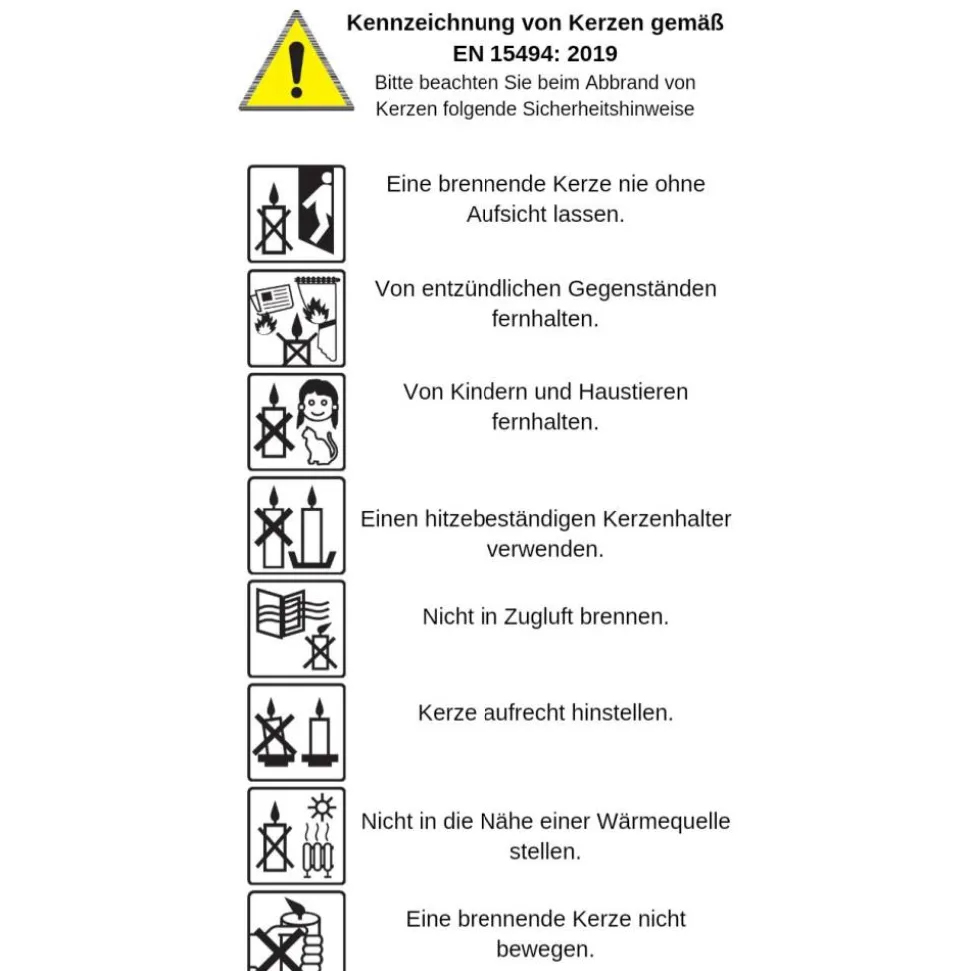 Kennzeichnung von Kerzen gemäß
EN 15494: 2019

Bitte beachten Sie beim Abbrand von Kerzen folgende Sicherheitshinweise

Eine brennende Kerze nie ohne Aufsicht lassen.

Von entzündlichen Gegenständen fernhalten.

Von Kindern und Haustieren fernhalten.

Einen hitzebeständigen Kerzenhalter verwenden.

Nicht in Zugluft brennen.

Kerze aufrecht hinstellen.

Nicht in die Nähe einer Wärmequelle stellen.

Eine brennende Kerze nicht bewegen.