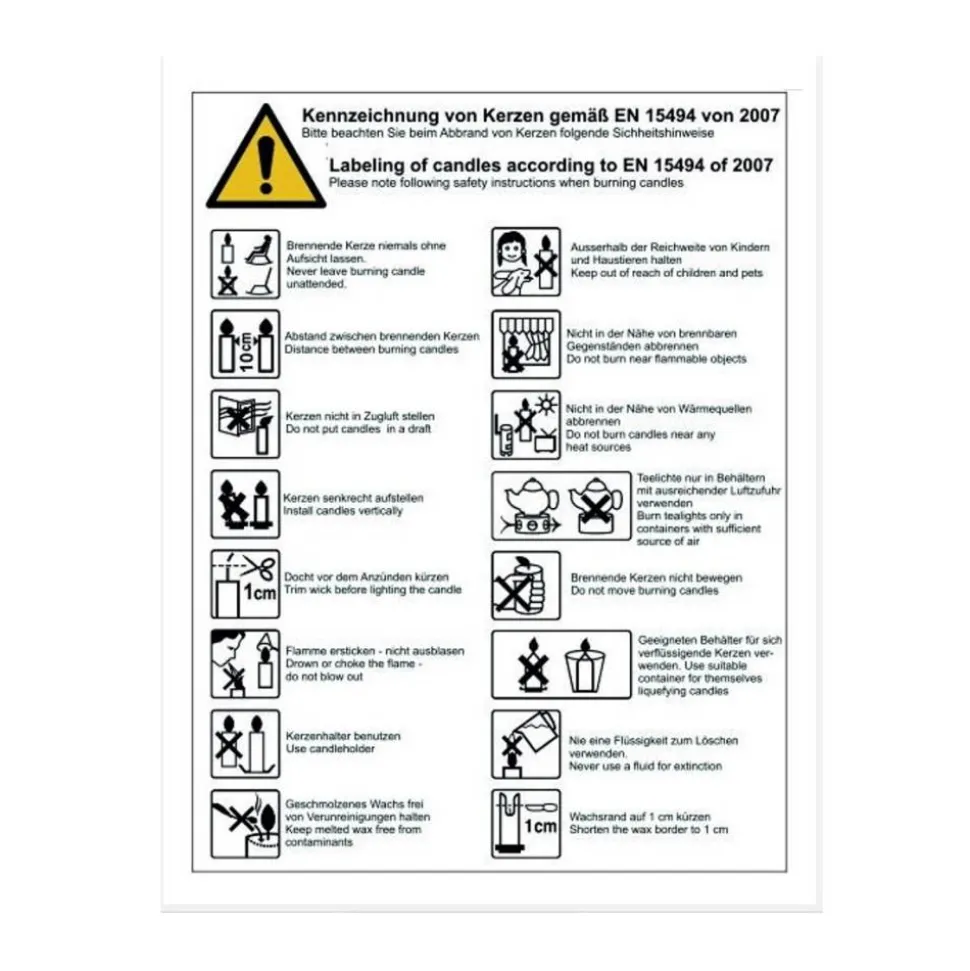 Kennzeichnung von Kerzen gemäß EN 15494 von 2007
Bitte beachten Sie beim Abbrand von Kerzen folgende Sichheitshinweise

Labeling of candles according to EN 15494 of 2007
Please note following safety instructions when burning candles

Brennende Kerze niemals ohne Aufsicht lassen.
Never leave burning candle unattended.

10cm
Abstand zwischen brennenden Kerzen
Distance between burning candles

Kerzen nicht in Zugluft stellen
Do not put candles in a draft

Kerzen senkrecht aufstellen
Install candles vertically

1cm
Docht vor dem Anzünden kürzen
Trim wick before lighting the candle

Flamme ersticken - nicht ausblasen
Drown or choke the flame - do not blow out

Kerzenhalter benutzen
Use candleholder

Geschmolzenes Wachs frei von Verunreinigungen halten
Keep melted wax free from contaminants

Ausserhalb der Reichweite von Kindern und Haustieren halten
Keep out of reach of children and pets

Nicht in der Nähe von brennbaren Gegenständen abbrennen
Do not burn near flammable objects

Nicht in der Nähe von Wärmequellen abbrennen
Do not burn candles near any heat sources

Teelichte nur in Behältern mit ausreichender Luftzufuhr verwenden
Burn tealights only in containers with sufficient source of air

Brennende Kerzen nicht bewegen
Do not move burning candles

Geeigneten Behälter für sich verflüssigende Kerzen verwenden. Use suitable container for themselves liquefying candles

Nie eine Flüssigkeit zum Löschen verwenden.
Never use a fluid for extinction

1cm
Wachsrand auf 1 cm kürzen
Shorten the wax border to 1 cm